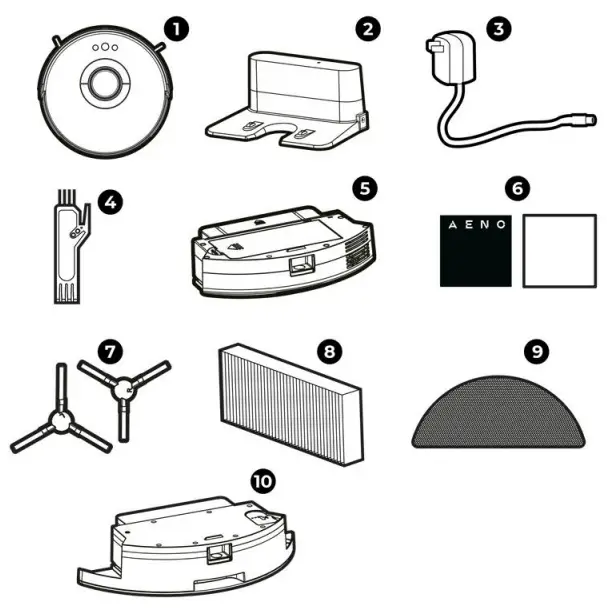 1
2
3
4
5
6
AENO
7
8
9
10