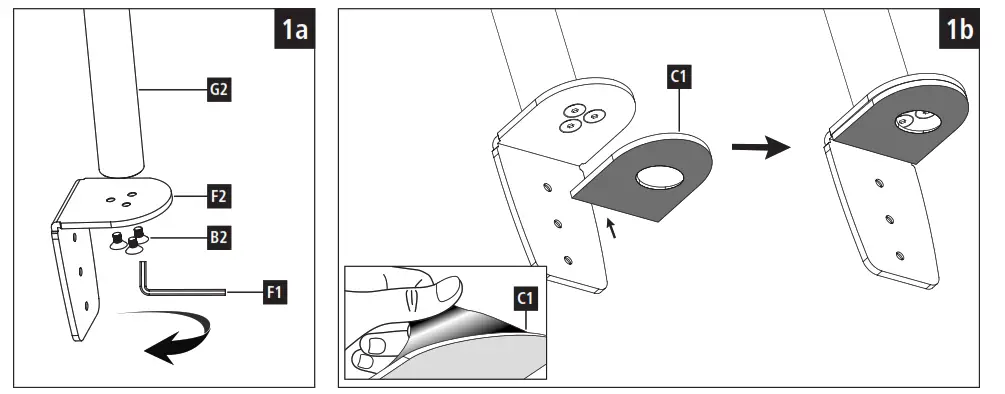 1a

G2

F2

B2

F1

1b

C1

C1