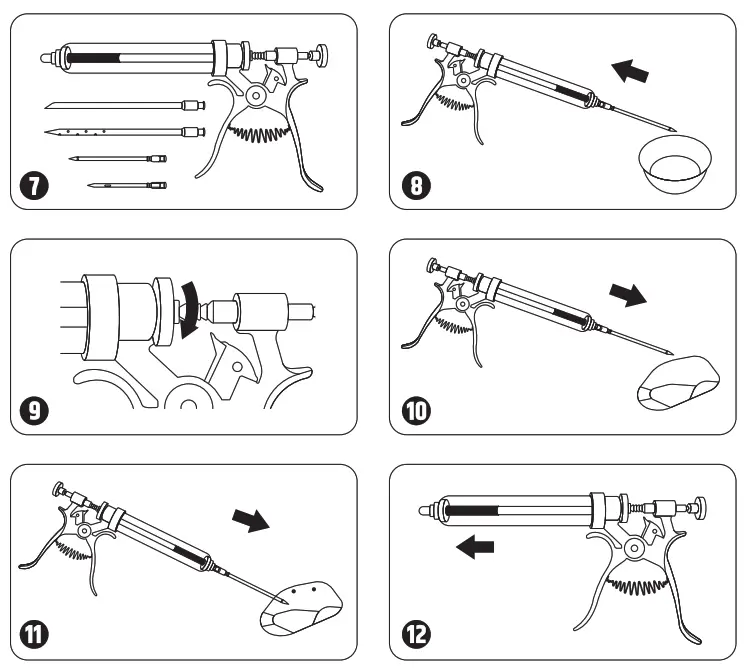 7

8

9

10

11

12