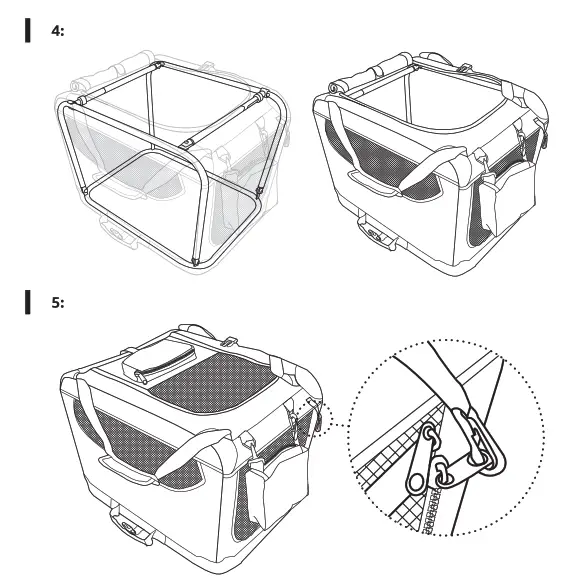 4:

5: