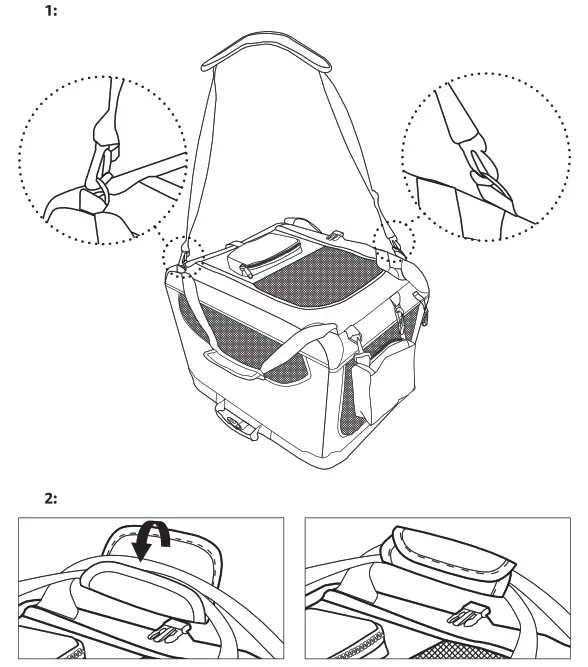 1:

2: