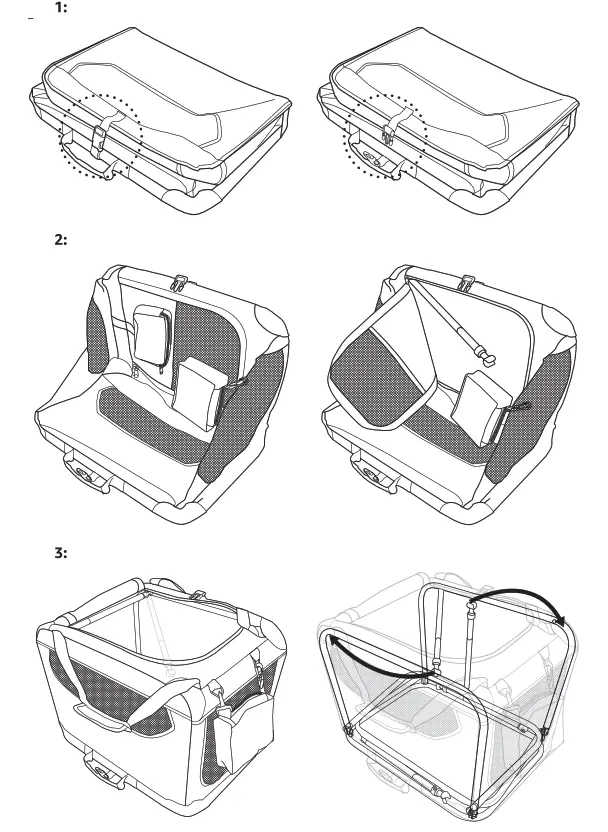 1:

2:

3: