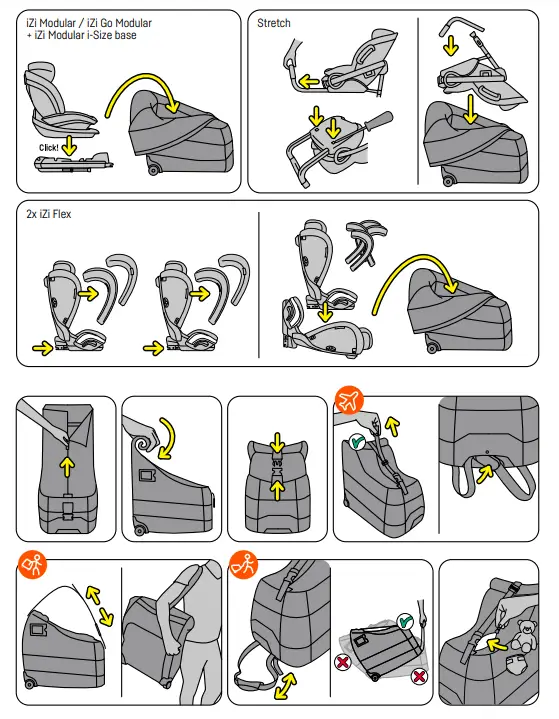 iZi Modular / iZi Go Modular
+ iZi Modular i-Size base

Click!

Stretch

2x iZi Flex