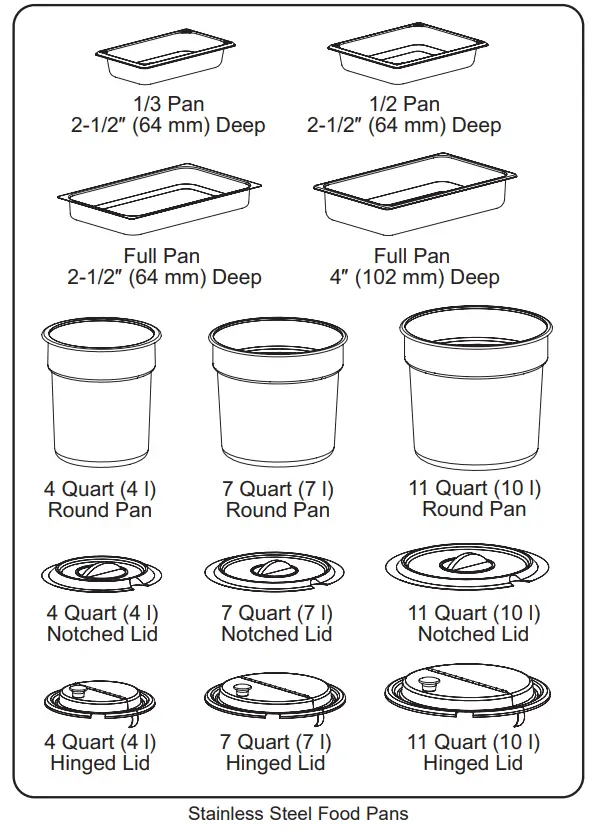 1/3 Pan
2-1/2″ (64 mm) Deep

1/2 Pan
2-1/2″ (64 mm) Deep

Full Pan
2-1/2″ (64 mm) Deep

Full Pan
4″ (102 mm) Deep

4 Quart (4 l)
Round Pan

7 Quart (7 l)
Round Pan

11 Quart (10 l)
Round Pan

4 Quart (4 l)
Notched Lid

7 Quart (7 l)
Notched Lid

11 Quart (10 l)
Notched Lid

4 Quart (4 l)
Hinged Lid

7 Quart (7 l)
Hinged Lid

11 Quart (10 l)
Hinged Lid

Stainless Steel Food Pans