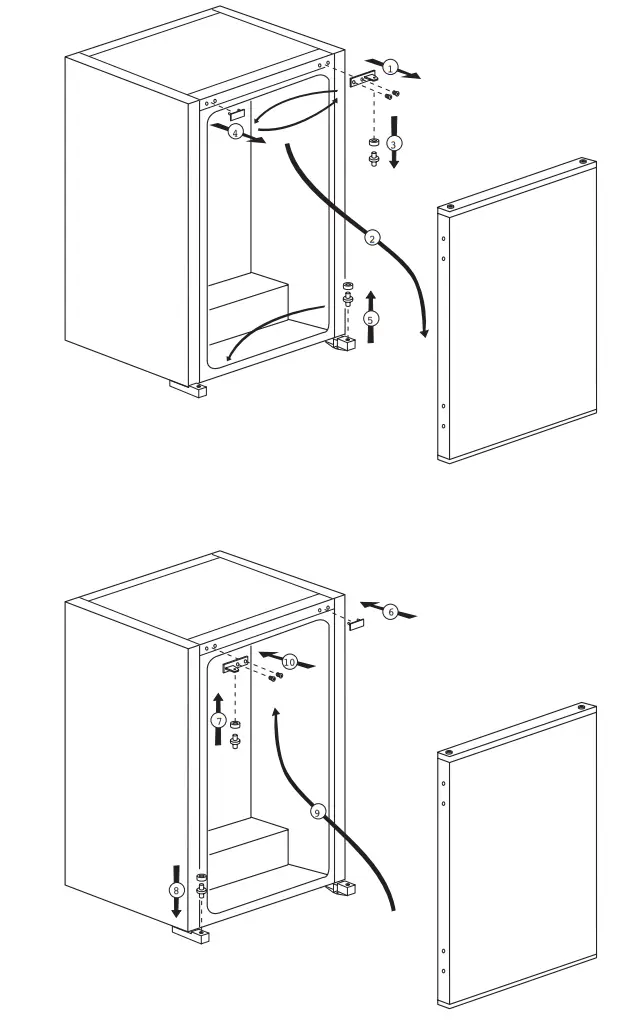 1
4
3
2
5
6
10
7
9
8