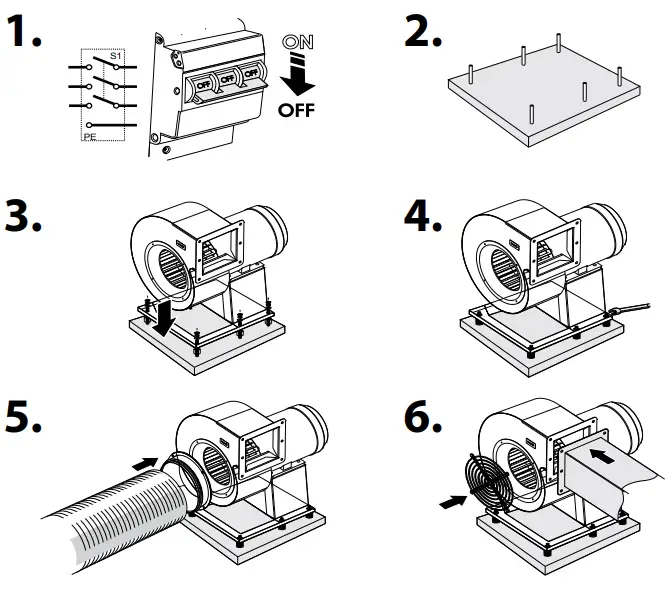 1.

S1

PE

OFF OFF OFF

ON

OFF

2.

3.

4.

5.

6.