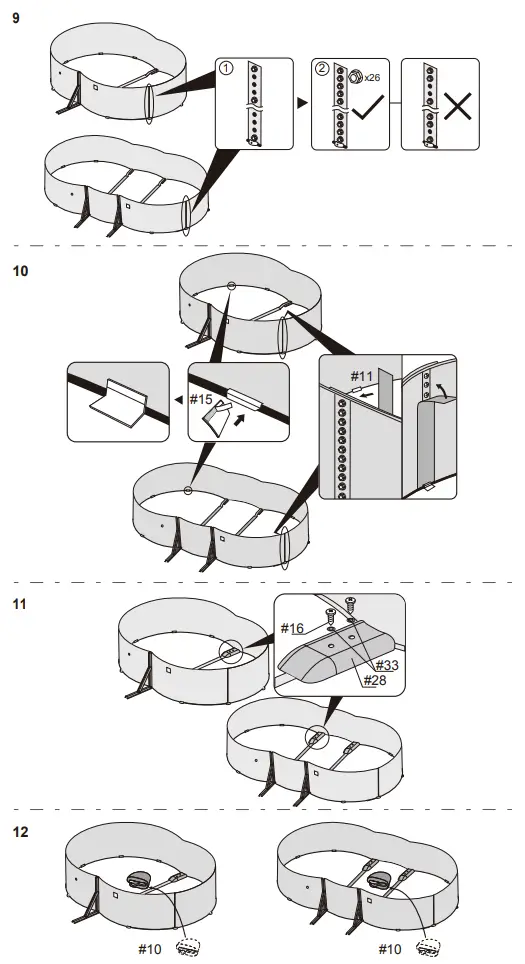 9

1

2

x26

10

#15

#11

11

#16

#33

#28

12

#10

#10