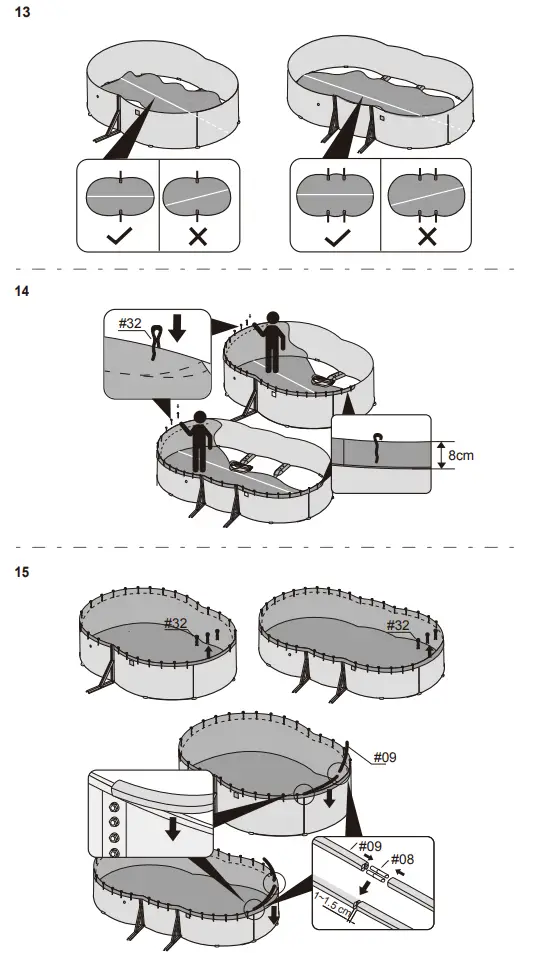 13

14

#32

8cm

15

#32

#32

#09

#09

#08

1~1.5 cm