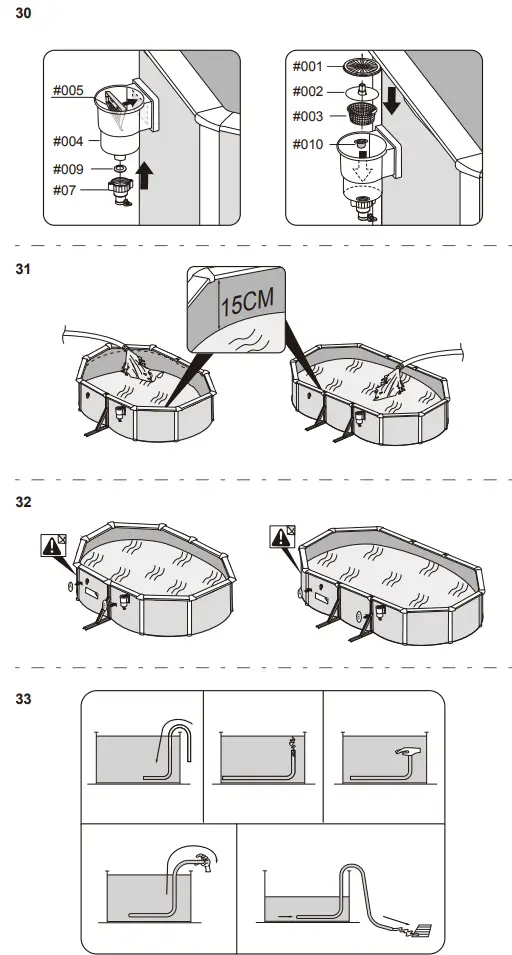 30

#005
#004
#009
#07

#001
#002
#003
#010

31

15CM

32

33