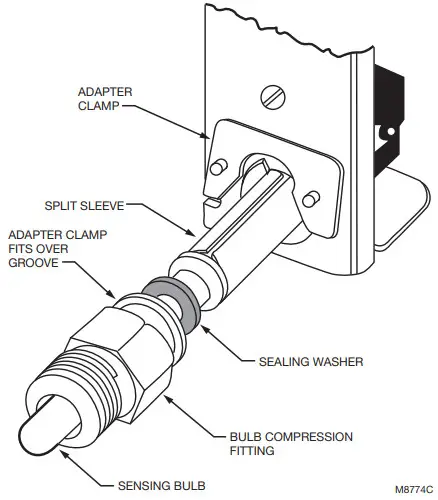 ADAPTER CLAMP

SPLIT SLEEVE

ADAPTER CLAMP FITS OVER GROOVE

SEALING WASHER

BULB COMPRESSION FITTING

SENSING BULB

M8774C