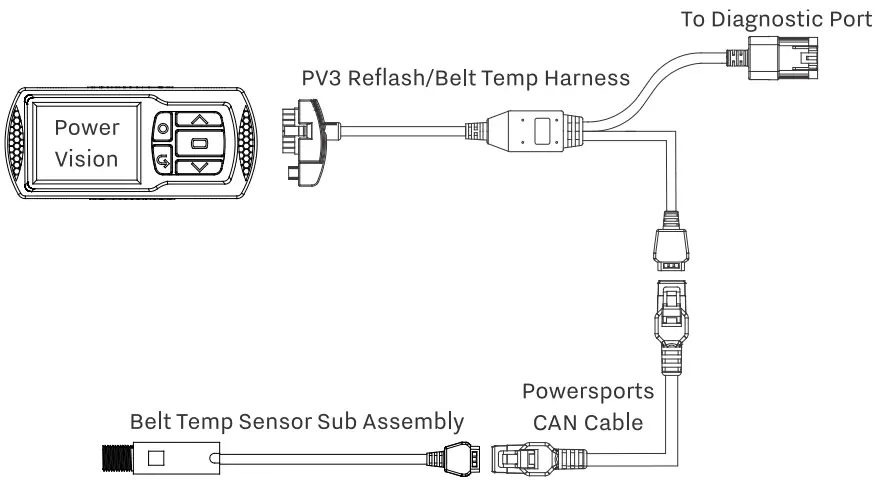 To Diagnostic Port

PV3 Reflash/Belt Temp Harness

Power Vision

Powersports CAN Cable

Belt Temp Sensor Sub Assembly