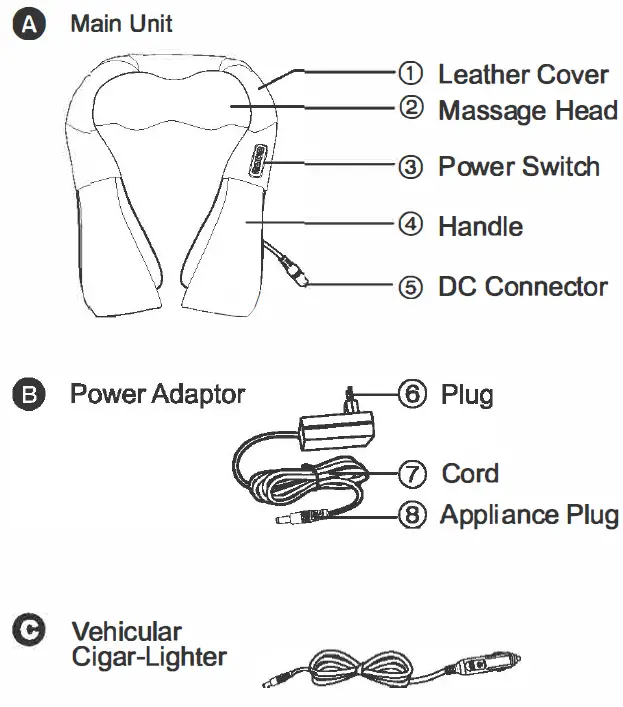 A Main Unit

① Leather Cover
② Massage Head
③ Power Switch
④ Handle
⑤ DC Connector

B Power Adaptor

⑥ Plug
⑦ Cord
⑧ Appliance Plug

C Vehicular Cigar-Lighter