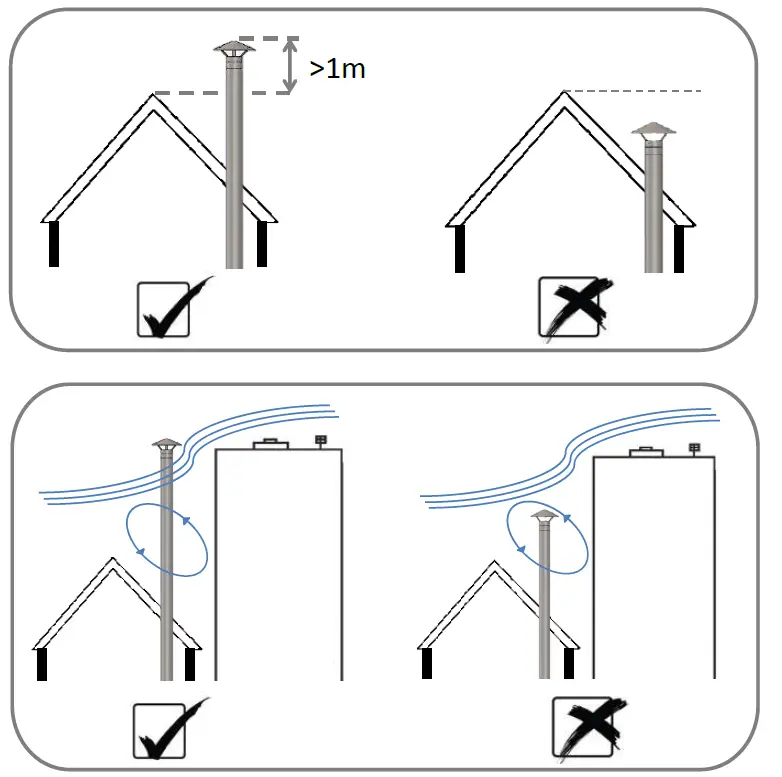 >1m