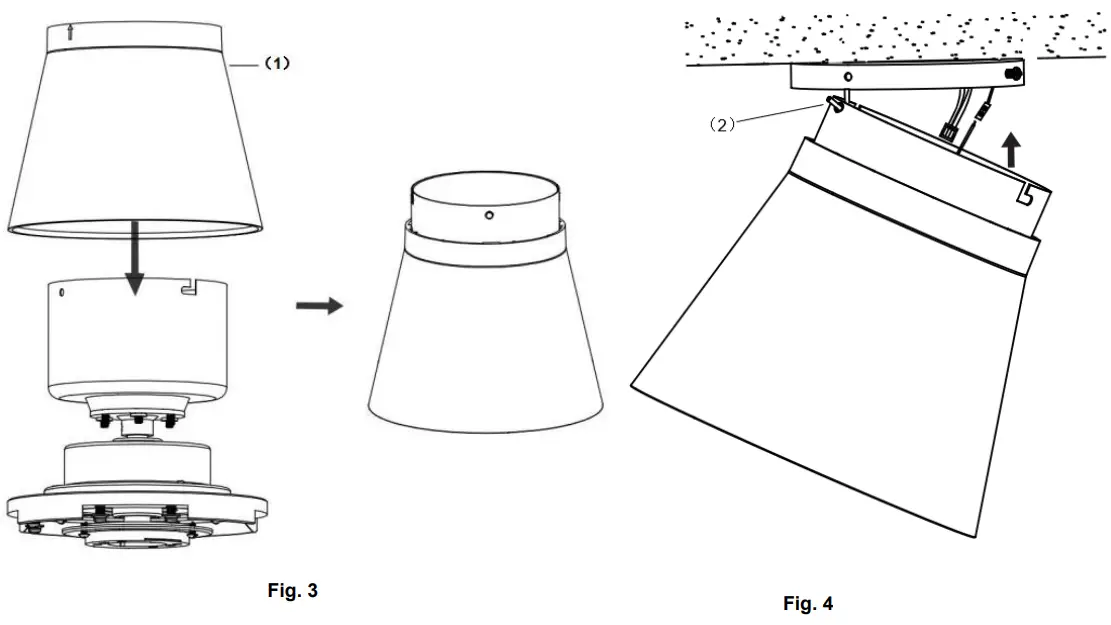 (1)

(2)

Fig. 3

Fig. 4