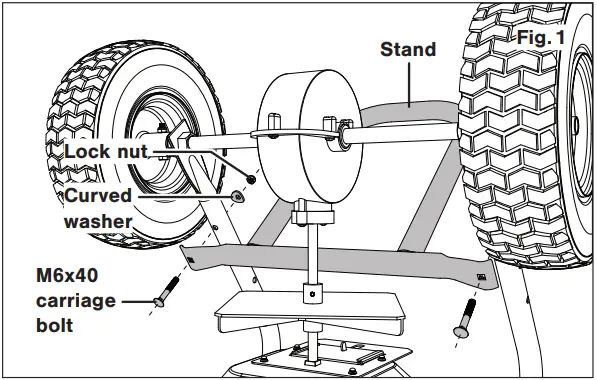 Fig. 1

Stand

Lock nut

Curved washer

M6x40 carriage bolt