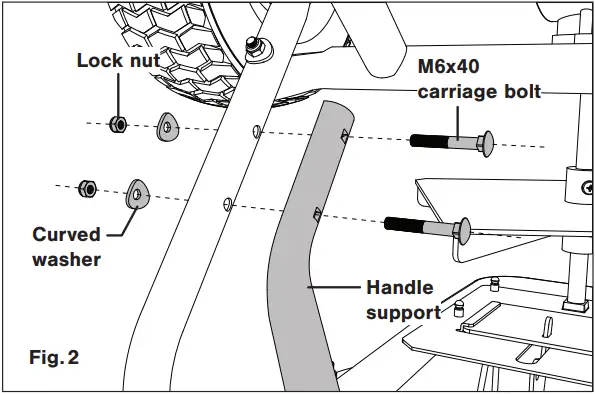 Lock nut

M6x40 carriage bolt

Curved washer

Handle support

Fig. 2