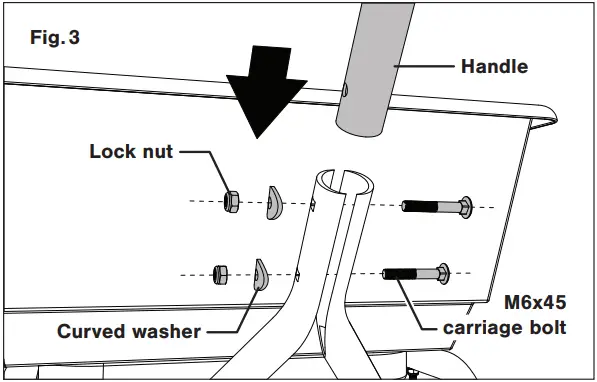 Fig. 3

Handle

Lock nut

Curved washer

M6x45
carriage bolt