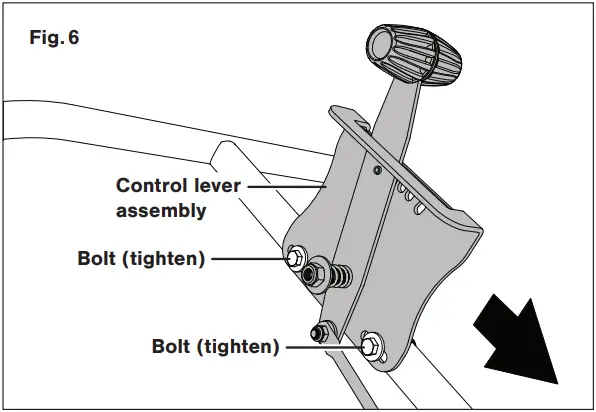 Fig. 6

Control lever assembly

Bolt (tighten)

Bolt (tighten)