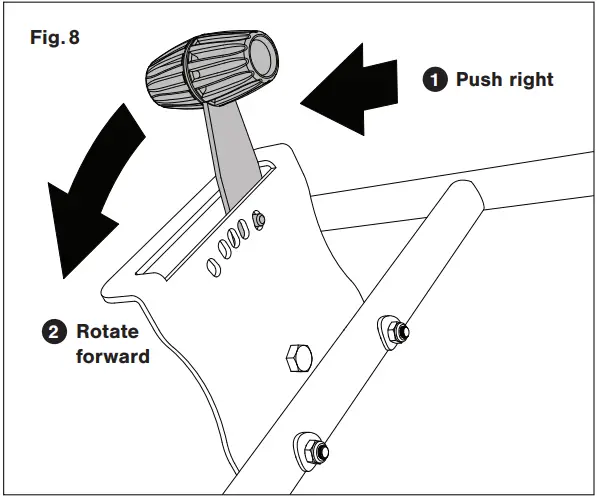 Fig. 8

1 Push right

2 Rotate forward