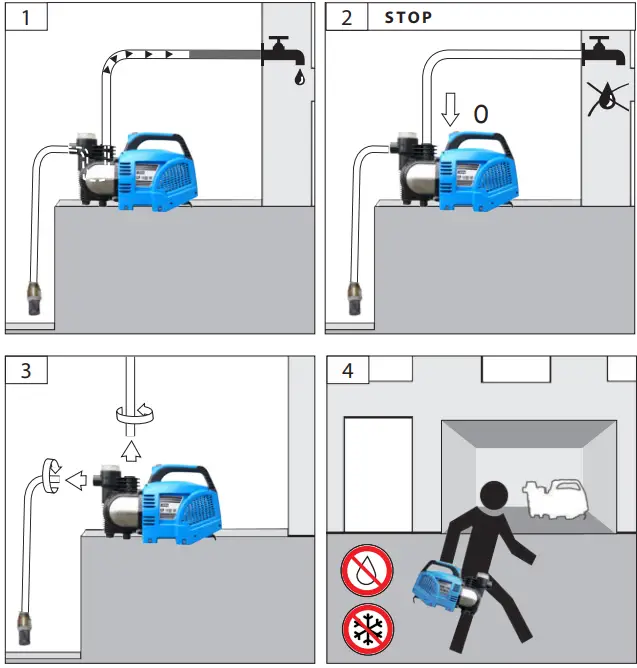 1

2 STOP

0

3

4