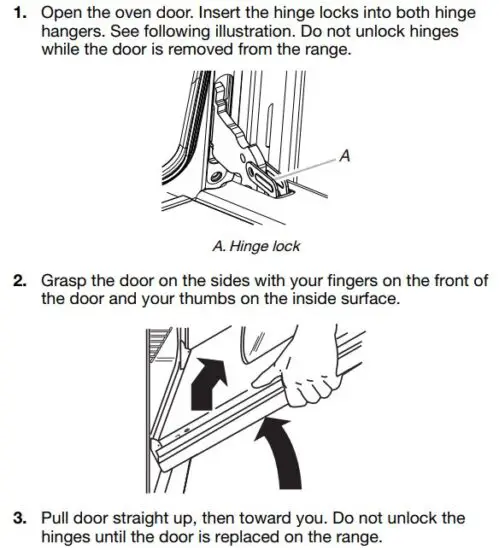 1. Open the oven door. Insert the hinge locks into both hinge hangers. See following illustration. Do not unlock hinges while the door is removed from the range.

A

A. Hinge lock

2. Grasp the door on the sides with your fingers on the front of the door and your thumbs on the inside surface.

3. Pull door straight up, then toward you. Do not unlock the hinges until the door is replaced on the range.