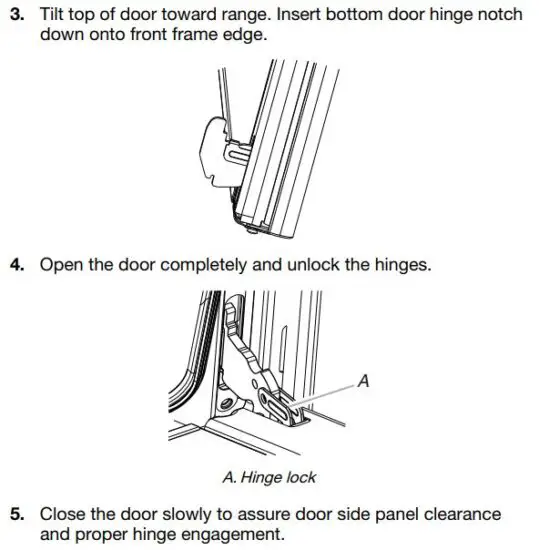 3. Tilt top of door toward range. Insert bottom door hinge notch down onto front frame edge.

4. Open the door completely and unlock the hinges.

A

A. Hinge lock

5. Close the door slowly to assure door side panel clearance and proper hinge engagement.