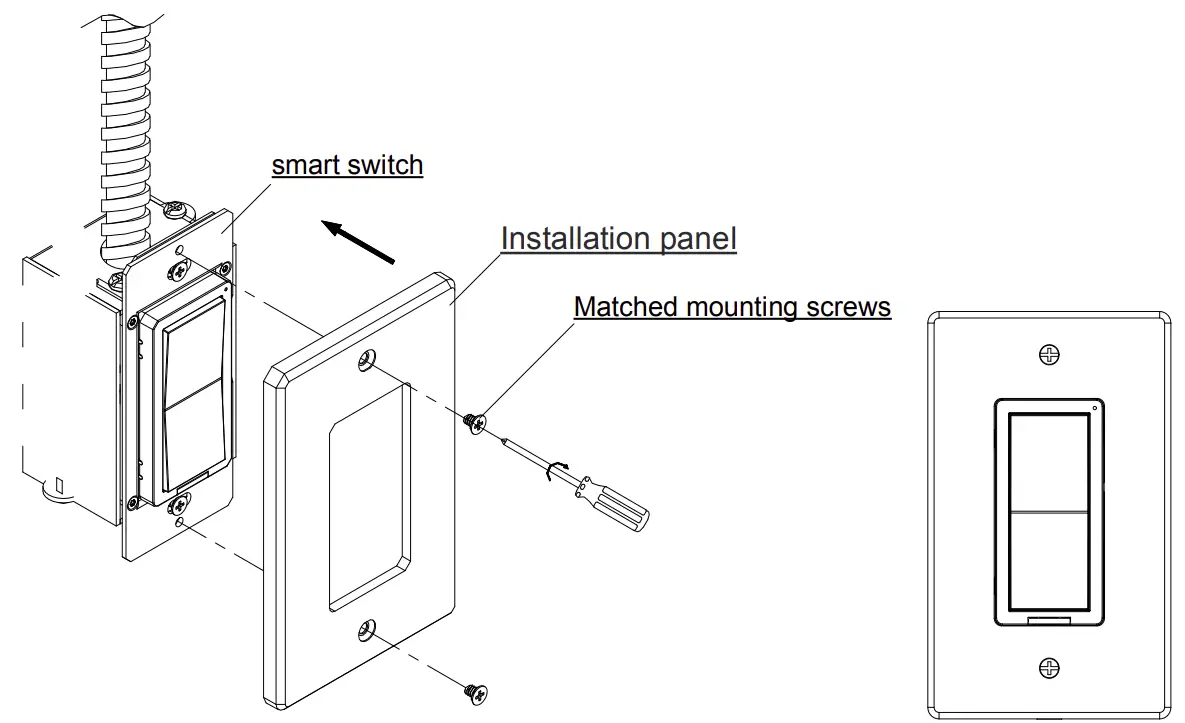 smart switch

Installation panel

Matched mounting screws