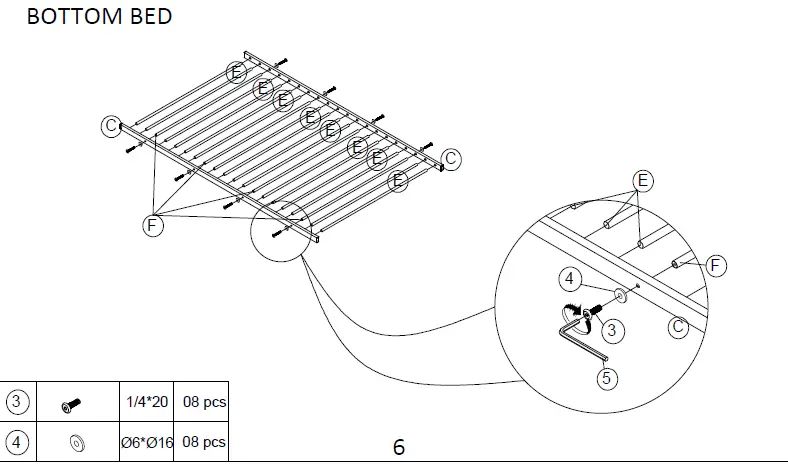 BOTTOM BED

E
E
E
E
E
E
E
E
C
C
F

E
F
4
3
C
5

| 3 | | 1/4*20 | 08 pcs |
|---|---|---|---|
| 4 | | Ø6*Ø16 | 08 pcs |

6