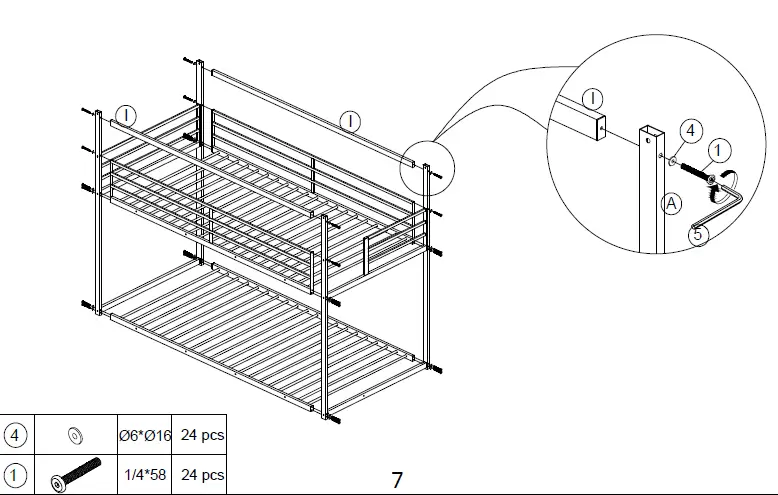 I

I

I

4

1

A

5

| 4 | | Ø6*Ø16 | 24 pcs |
|---|---|---|---|
| 1 | | 1/4*58 | 24 pcs |

7