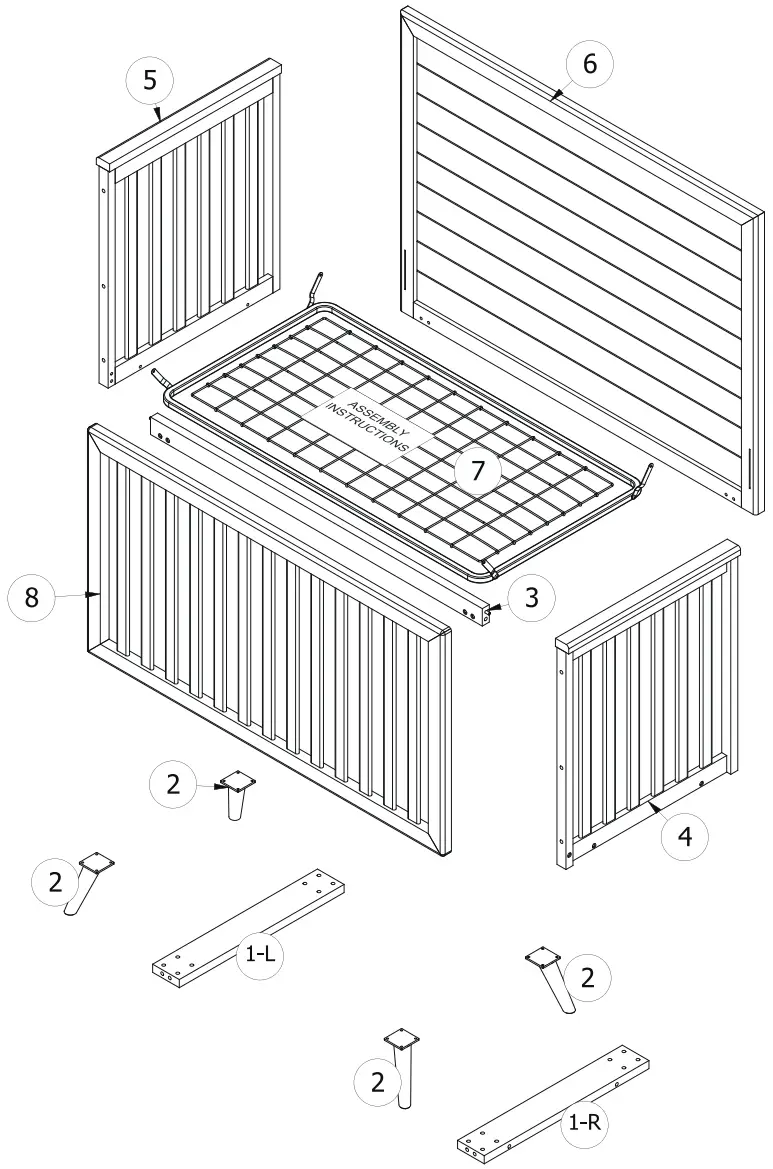 5

6

ASSEMBLY INSTRUCTIONS

7

8

3

4

2

2

1-L

2

2

1-R