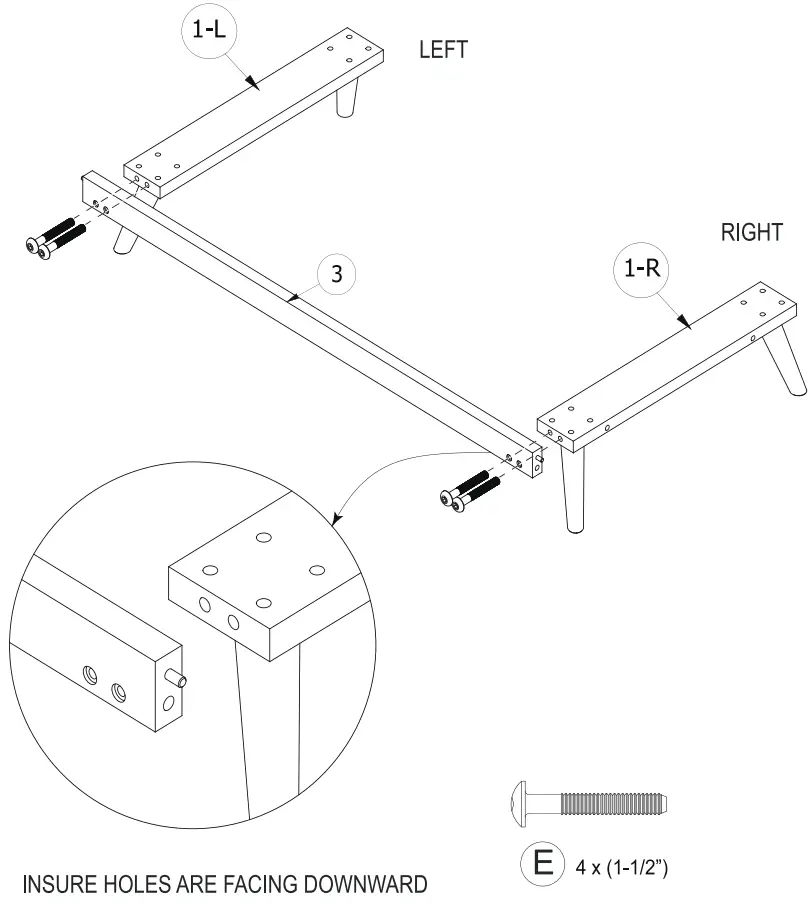 1-L

LEFT

RIGHT

3

1-R

E 4 x (1-1/2")

INSURE HOLES ARE FACING DOWNWARD