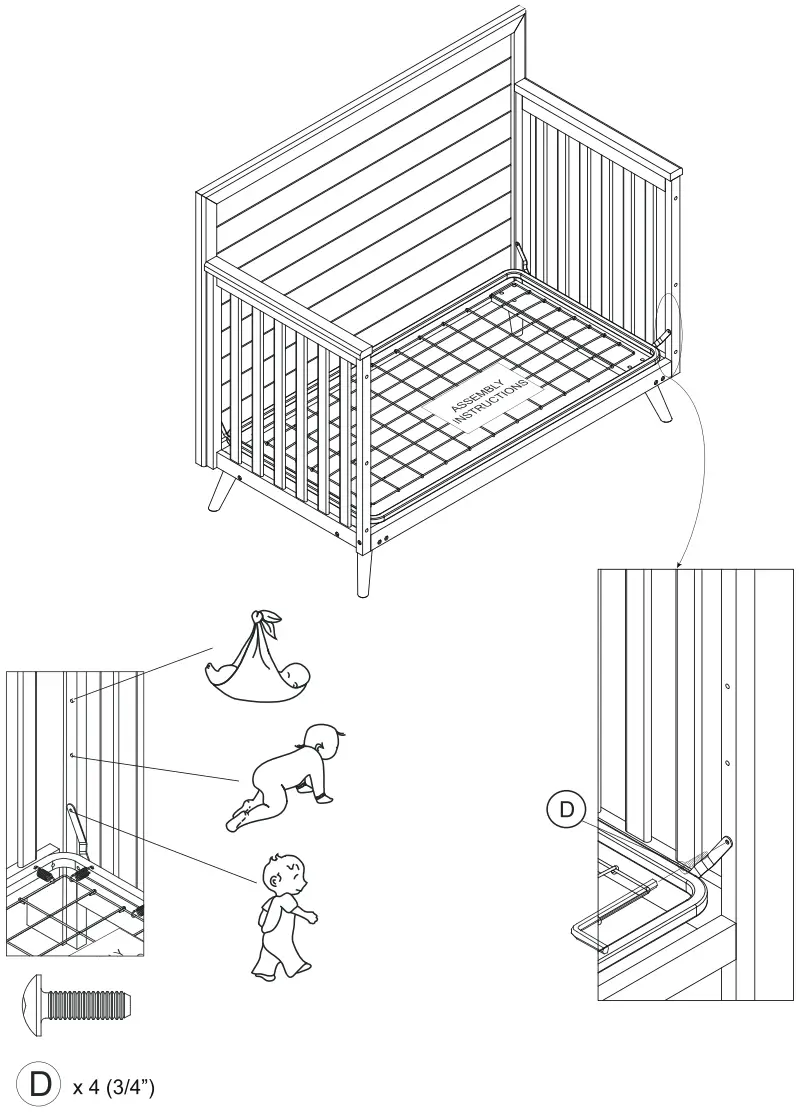 ASSEMBLY INSTRUCTIONS

D

D x 4 (3/4")