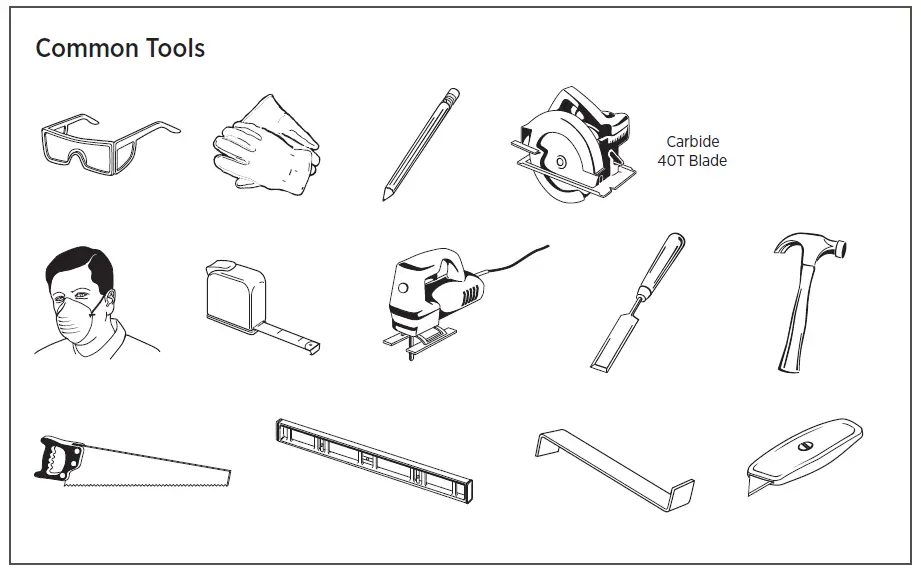 Common Tools

Carbide
40T Blade