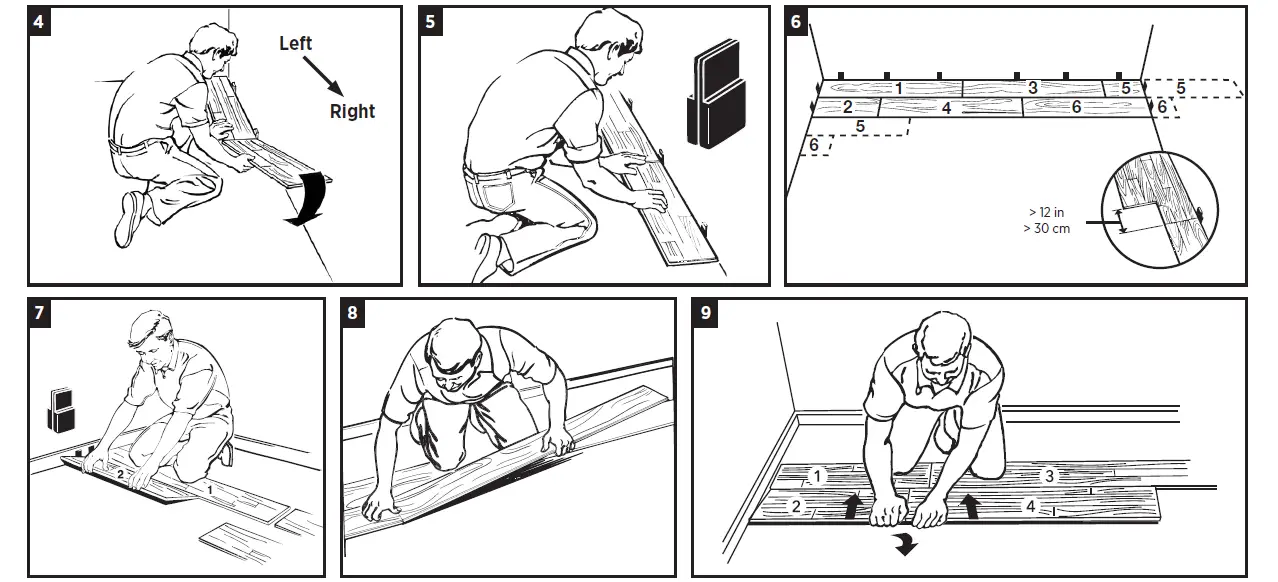 4

Left

Right

5

6

1

3

5

5

2

4

6

6

5

6

> 12 in
> 30 cm

7

2

1

8

9

1

3

2

4