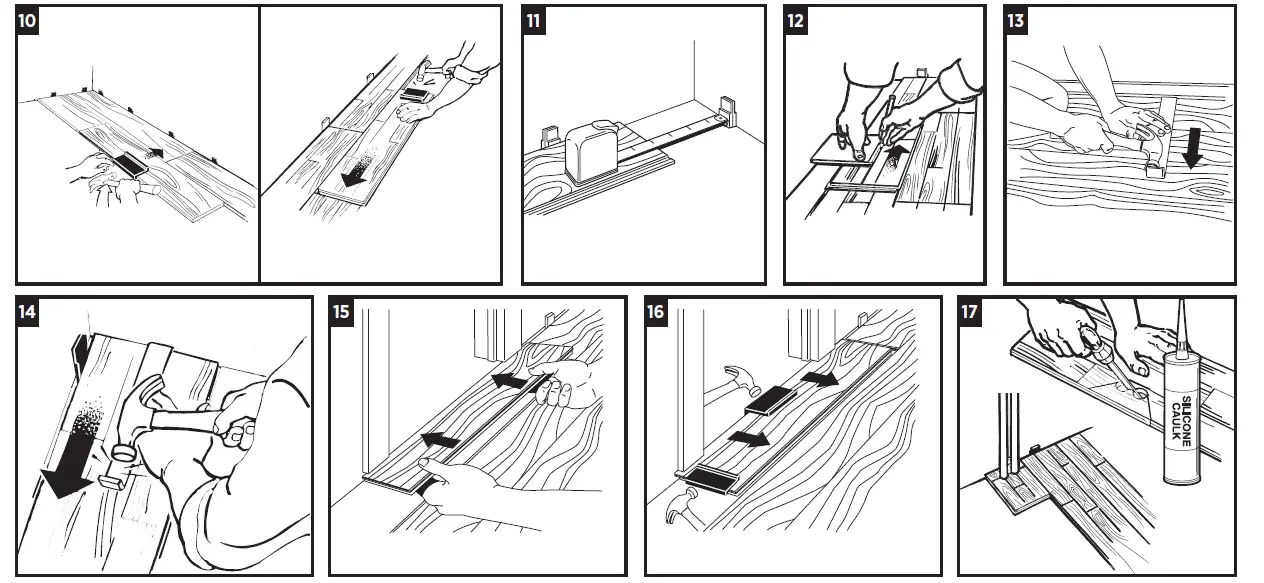 10

11

12

13

14

15

16

17

SILICONE CAULK