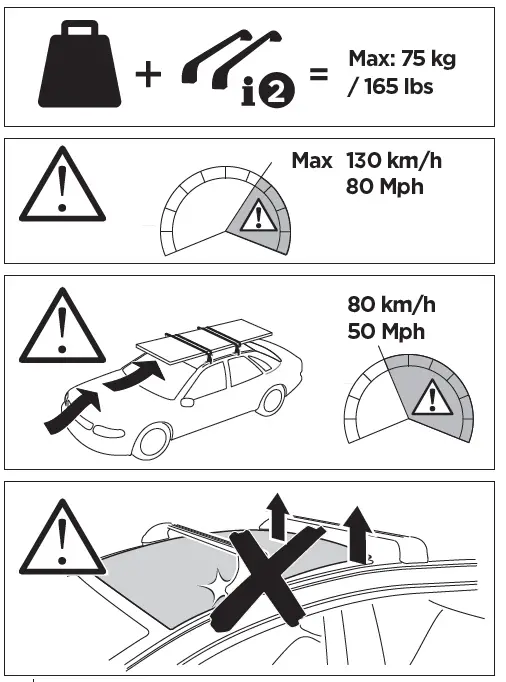 + i2 = Max: 75 kg / 165 lbs

Max 130 km/h
80 Mph

80 km/h
50 Mph