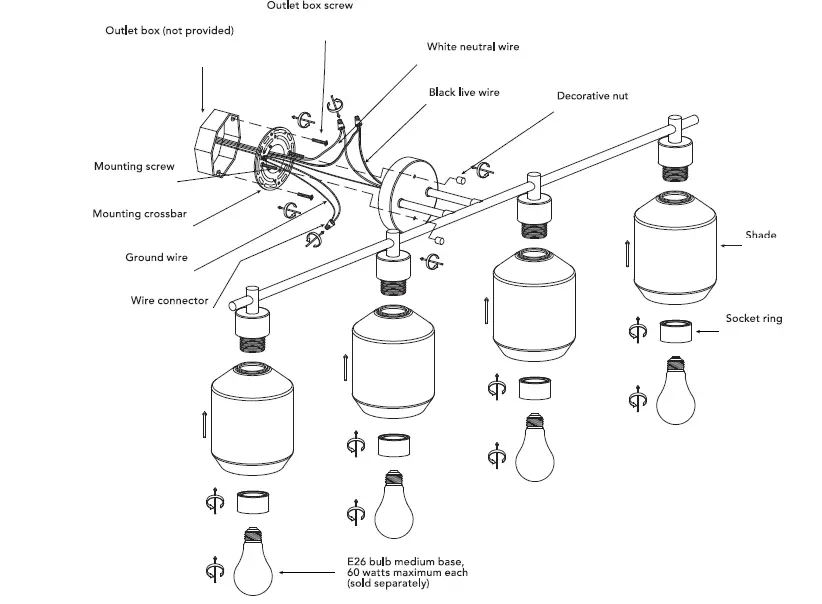 Outlet box screw

Outlet box (not provided)

White neutral wire

Black live wire

Decorative nut

Mounting screw

Mounting crossbar

Ground wire

Wire connector

Shade

Socket ring

E26 bulb medium base, 60 watts maximum each (sold separately)