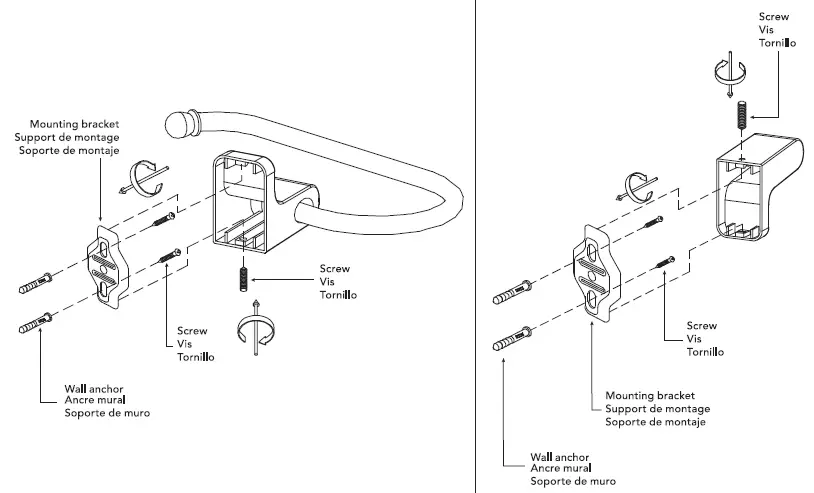 Mounting bracket
Support de montage
Soporte de montaje

Screw
Vis
Tornillo

Screw
Vis
Tornillo

Wall anchor
Ancre mural
Soporte de muro

Screw
Vis
Tornillo

Screw
Vis
Tornillo

Mounting bracket
Support de montage
Soporte de montaje

Wall anchor
Ancre mural
Soporte de muro