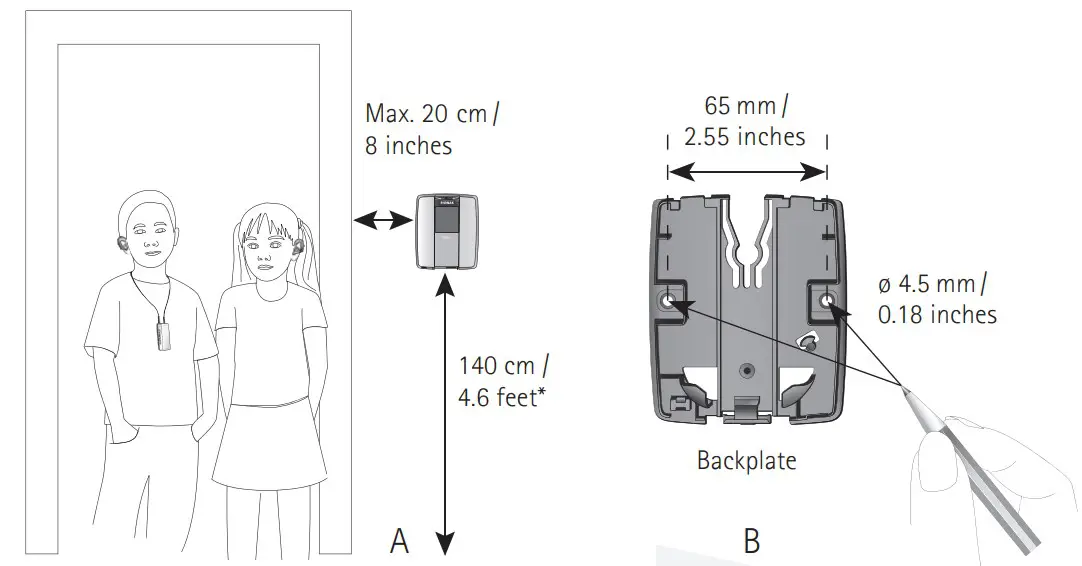 Max. 20 cm / 8 inches

140 cm / 4.6 feet*

A

65 mm / 2.55 inches

ø 4.5 mm / 0.18 inches

Backplate

B