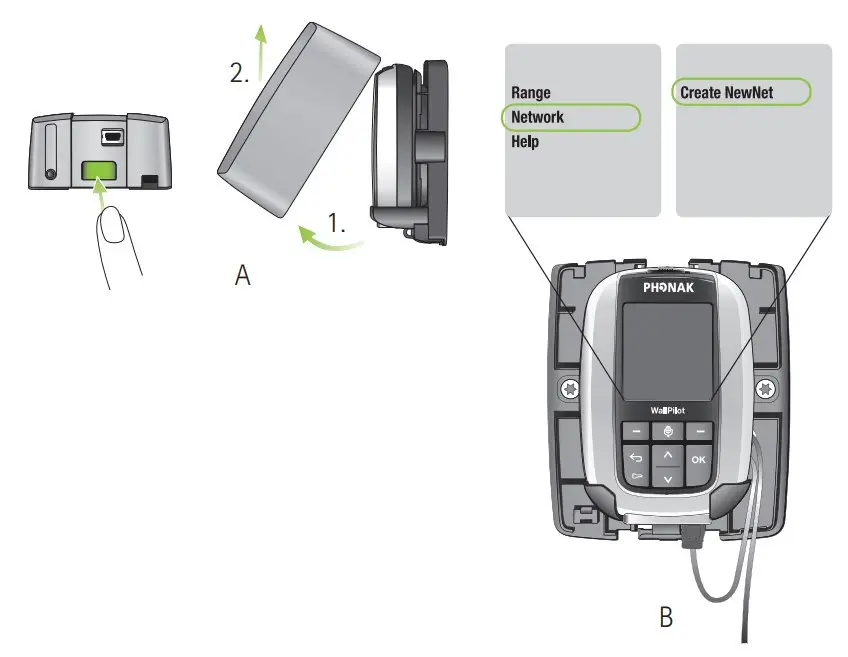 2.

1.

A

Range
Network
Help

Create NewNet

PHONAK

WallPilot

OK

B