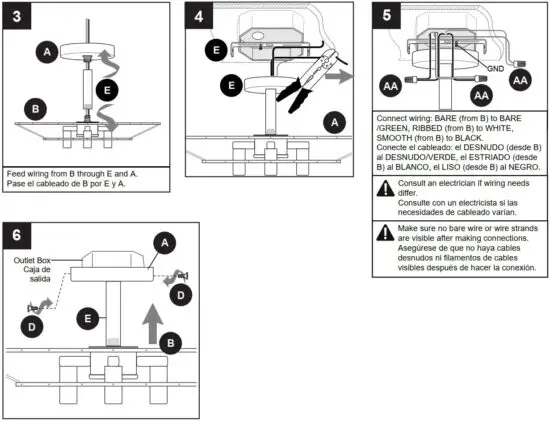 3

A

E

B

Feed wiring from B through E and A.
Pase el cableado de B por E y A.

4

E

E

A

5

GND

AA

AA

AA

Connect wiring: BARE (from B) to BARE /GREEN, RIBBED (from B) to WHITE, SMOOTH (from B) to BLACK.
Conecte el cableado: el DESNUDO (desde B) al DESNUDO/VERDE, el ESTRIADO (desde B) al BLANCO, el LISO (desde B) al NEGRO.

Consult an electrician if wiring needs differ.
Consulte con un electricista si las necesidades de cableado varían.

Make sure no bare wire or wire strands are visible after making connections.
Asegúrese de que no haya cables desnudos ni filamentos de cables visibles después de hacer la conexión.

6

Outlet Box
Caja de salida

A

D

D

E

B