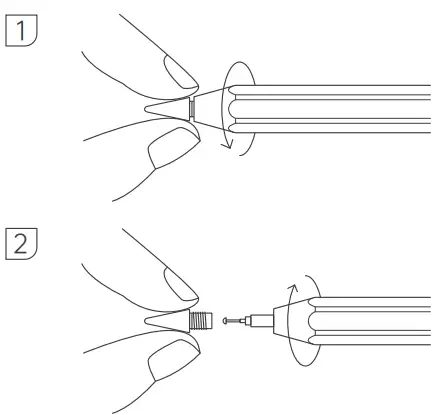 1

2