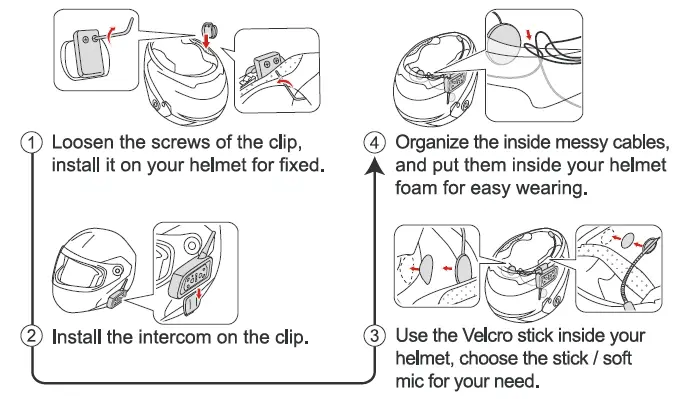 ① Loosen the screws of the clip, install it on your helmet for fixed.

② Install the intercom on the clip.

③ Use the Velcro stick inside your helmet, choose the stick / soft mic for your need.

④ Organize the inside messy cables, and put them inside your helmet foam for easy wearing.