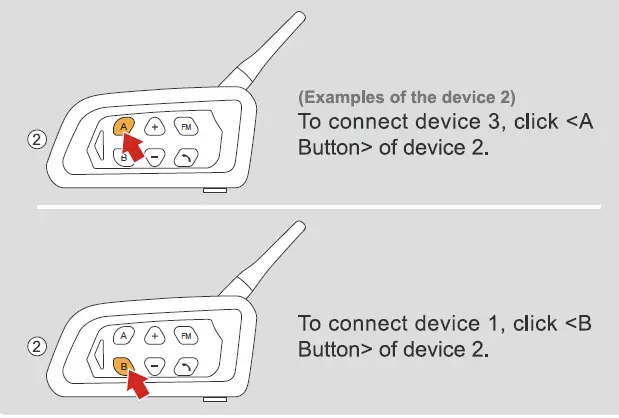 ②

A + FM
B − 

(Examples of the device 2)
To connect device 3, click <A Button> of device 2.

②

A + FM
B −

To connect device 1, click <B Button> of device 2.