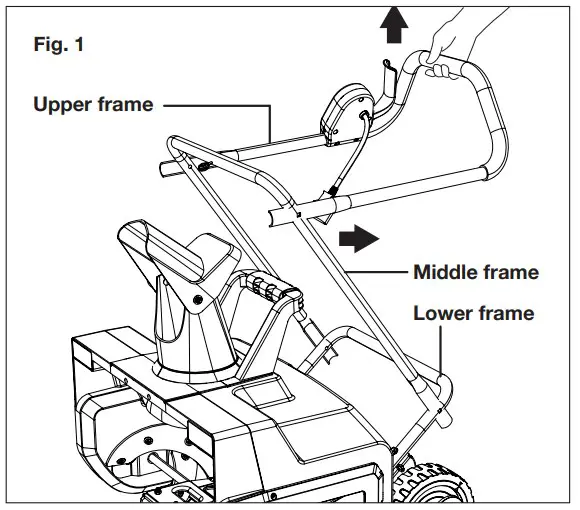 Fig. 1

Upper frame

Middle frame

Lower frame