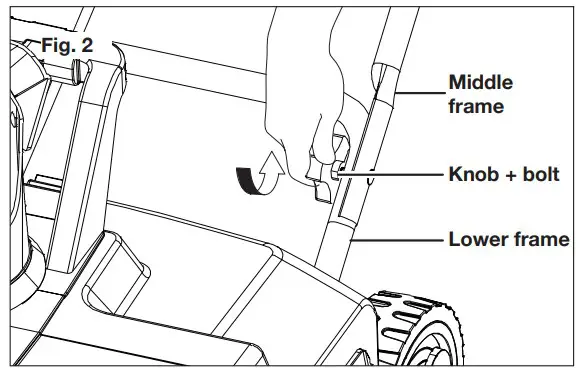 Fig. 2

Middle frame

Knob + bolt

Lower frame