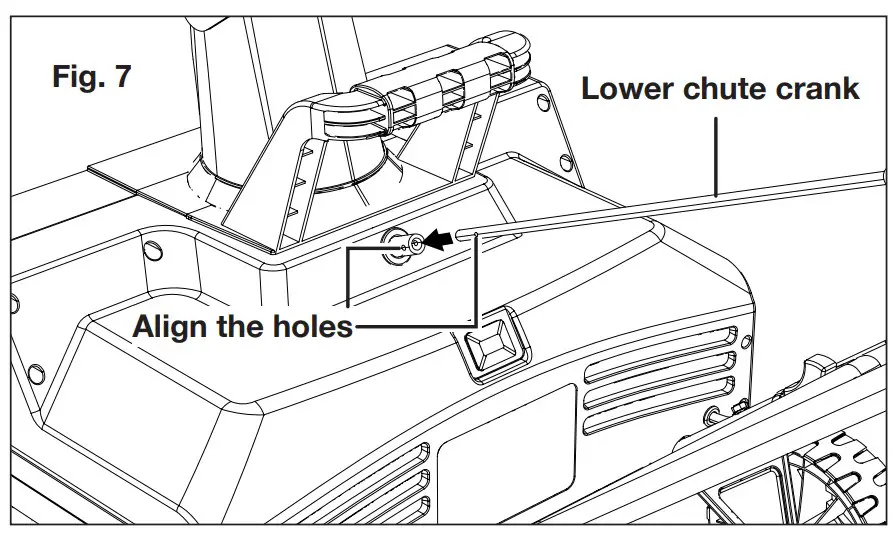 Fig. 7

Lower chute crank

Align the holes