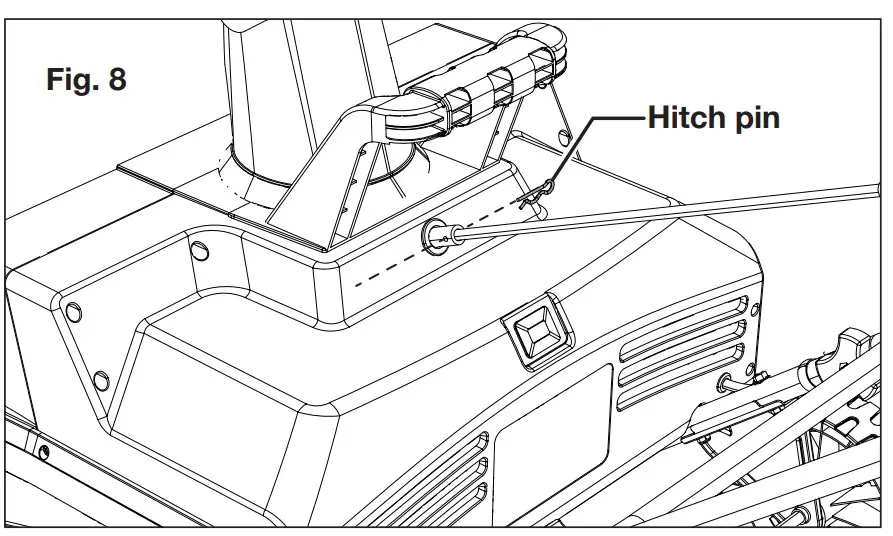 Fig. 8

Hitch pin