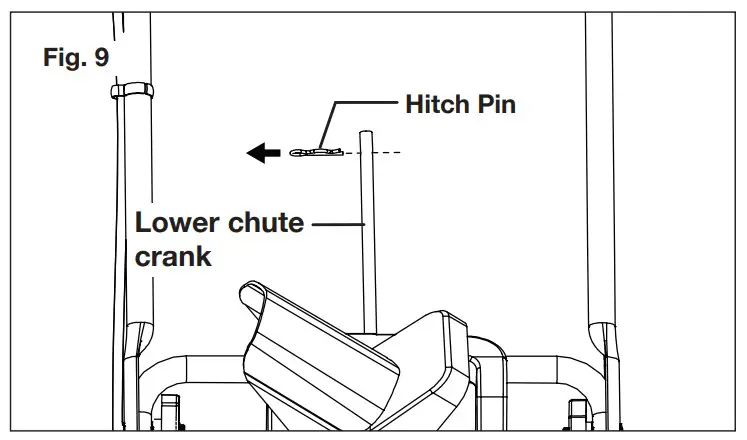 Fig. 9

Hitch Pin

Lower chute crank