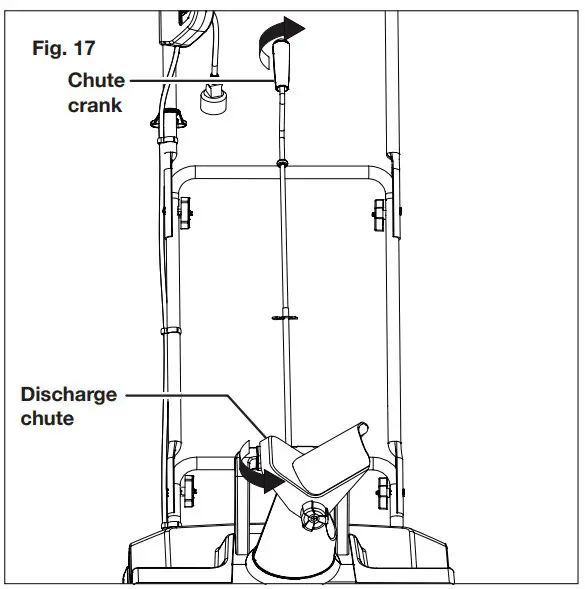 Fig. 17

Chute crank

Discharge chute